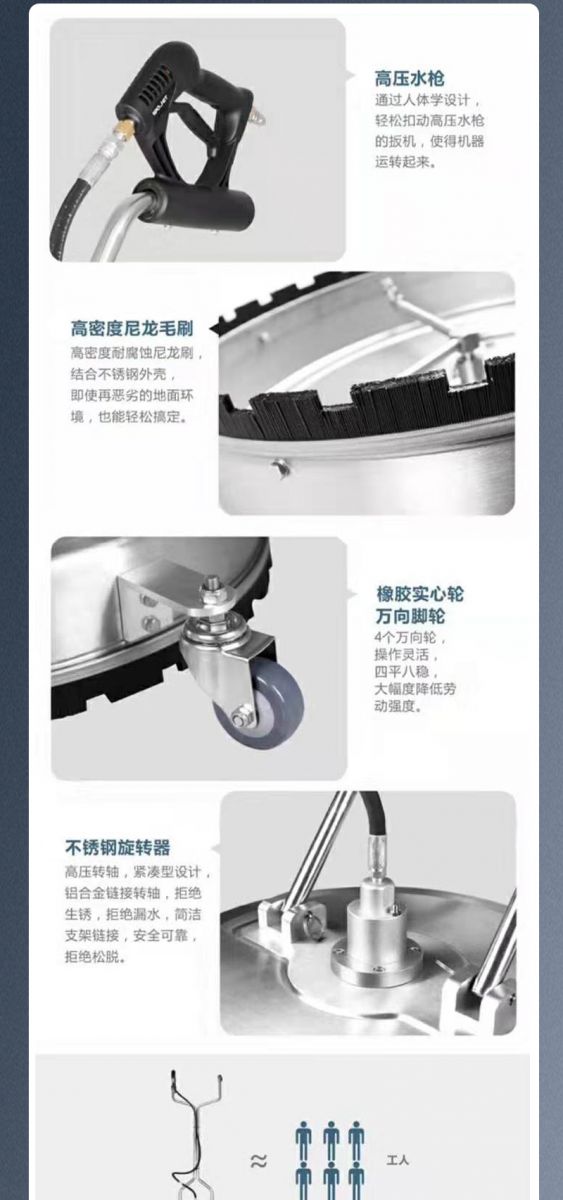 高压水枪
通过人体学设计，轻松扣动高压水枪的扳机，使得机器运转起来。

高密度尼龙毛刷
高密度耐腐蚀尼龙刷，结合不锈钢外壳，即使再恶劣的地面环境，也能轻松搞定。

橡胶实心轮
万向脚轮
4个万向轮，操作灵活，四平八稳，大幅度降低劳动强度。

不锈钢旋转器
高压转轴，紧凑型设计，铝合金链接转轴，拒绝生锈，拒绝漏水，简洁支架链接，安全可靠，拒绝松脱。

≈

工人