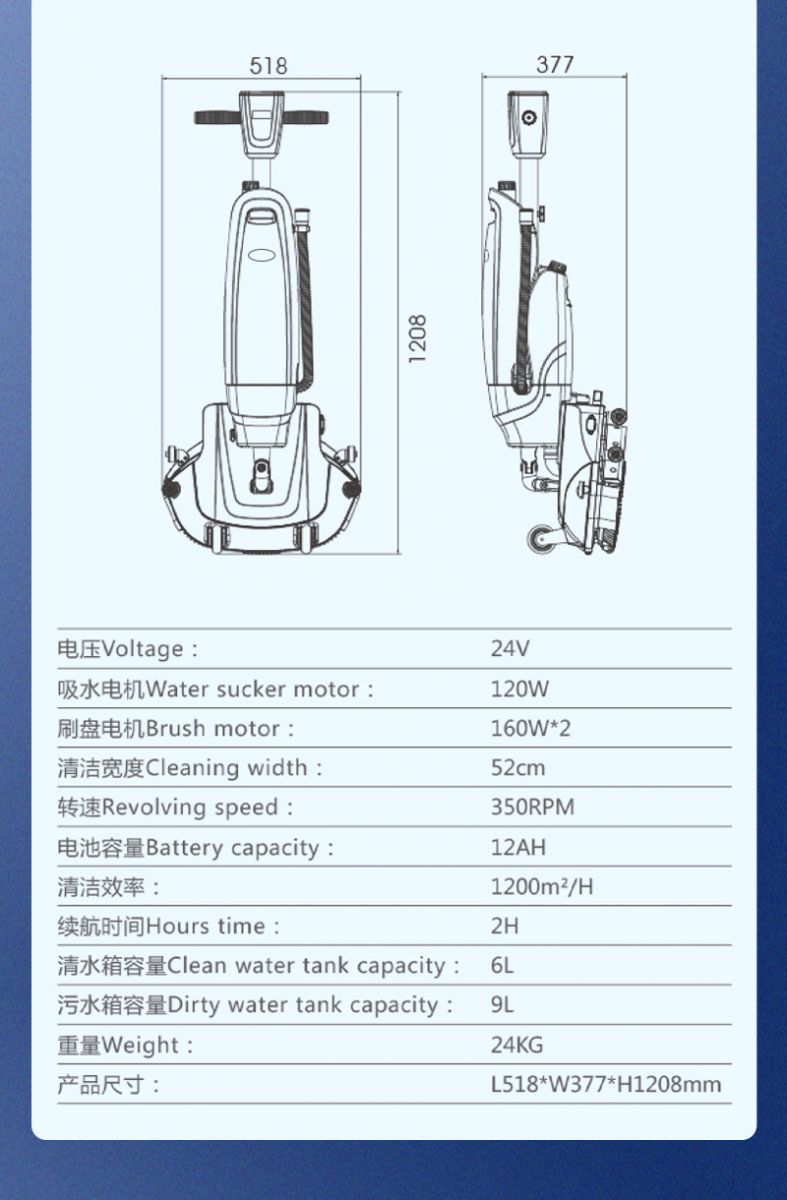 518

377

1208

| | |
|---|---|
| 电压Voltage： | 24V |
| 吸水电机Water sucker motor： | 120W |
| 刷盘电机Brush motor： | 160W*2 |
| 清洁宽度Cleaning width： | 52cm |
| 转速Revolving speed： | 350RPM |
| 电池容量Battery capacity： | 12AH |
| 清洁效率： | 1200m²/H |
| 续航时间Hours time： | 2H |
| 清水箱容量Clean water tank capacity： | 6L |
| 污水箱容量Dirty water tank capacity： | 9L |
| 重量Weight： | 24KG |
| 产品尺寸： | L518*W377*H1208mm |