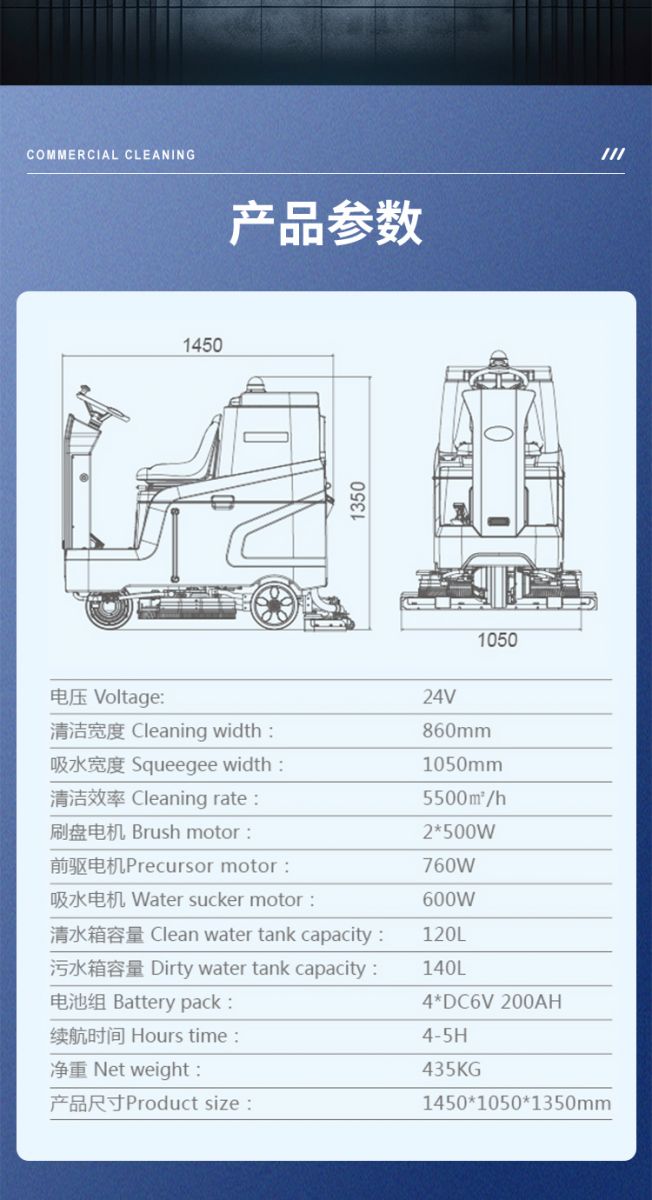 COMMERCIAL CLEANING

///

产品参数

1450

1350

1050

| | |
|---|---|
| 电压 Voltage: | 24V |
| 清洁宽度 Cleaning width： | 860mm |
| 吸水宽度 Squeegee width： | 1050mm |
| 清洁效率 Cleaning rate： | 5500㎡/h |
| 刷盘电机 Brush motor： | 2*500W |
| 前驱电机Precursor motor： | 760W |
| 吸水电机 Water sucker motor： | 600W |
| 清水箱容量 Clean water tank capacity： | 120L |
| 污水箱容量 Dirty water tank capacity： | 140L |
| 电池组 Battery pack： | 4*DC6V 200AH |
| 续航时间 Hours time： | 4-5H |
| 净重 Net weight： | 435KG |
| 产品尺寸Product size： | 1450*1050*1350mm |